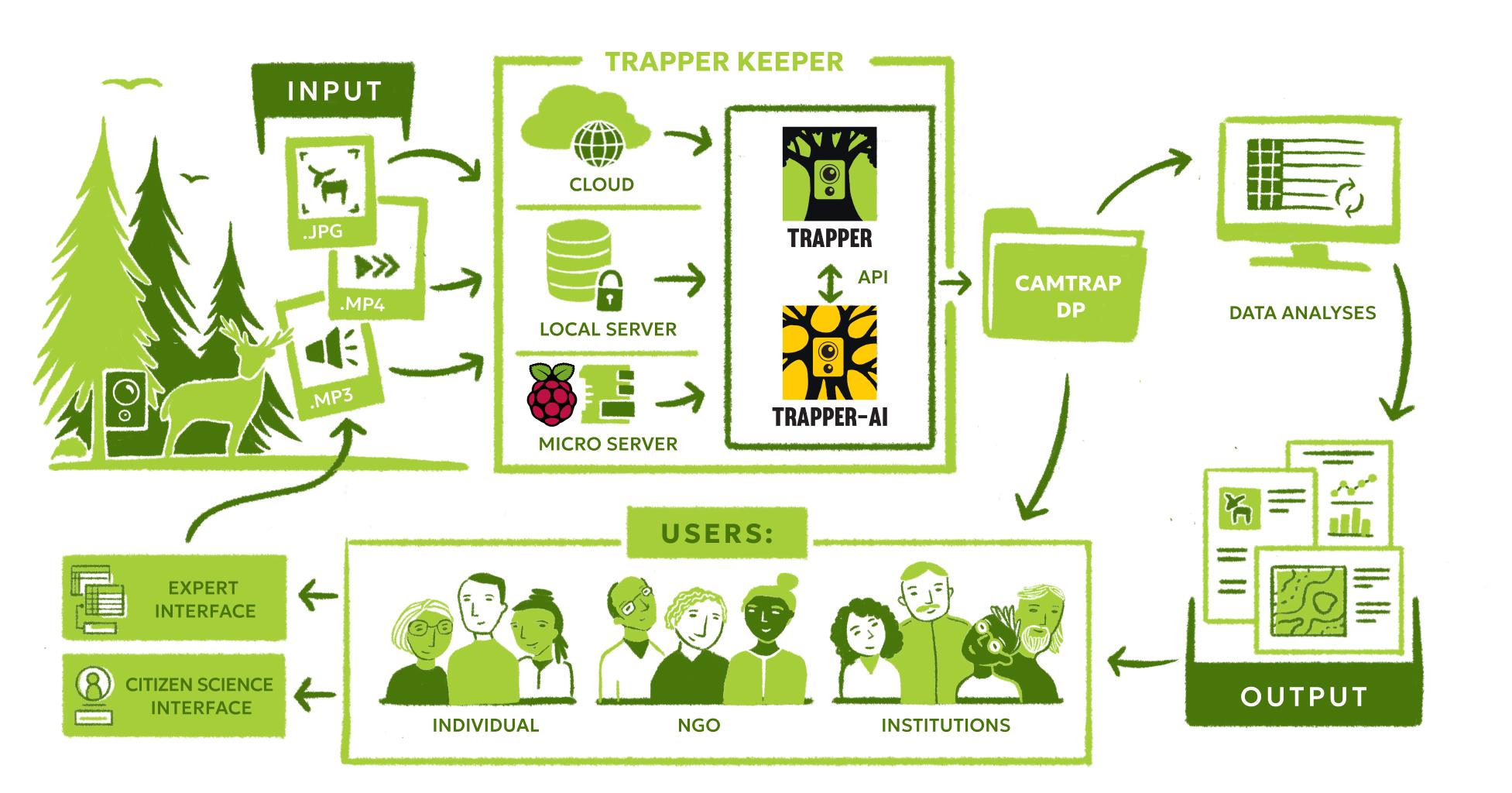 INPUT

.JPG

.MP4

.MP3

TRAPPER KEEPER

CLOUD

LOCAL SERVER

MICRO SERVER

TRAPPER

API

TRAPPER-AI

CAMTRAP DP

DATA ANALYSES

OUTPUT

USERS:

INDIVIDUAL

NGO

INSTITUTIONS

EXPERT INTERFACE

CITIZEN SCIENCE INTERFACE