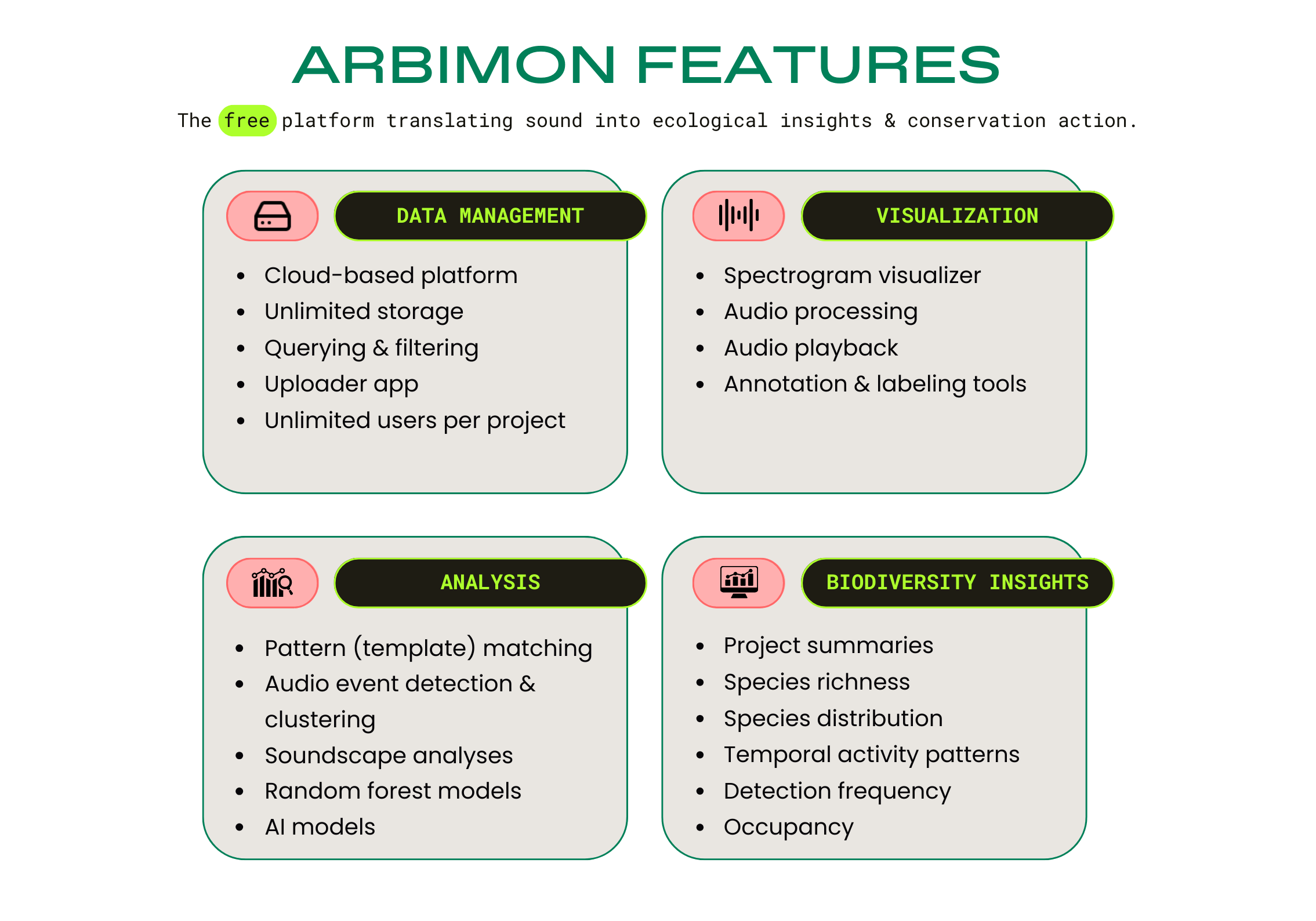 ARBIMON FEATURES

The free platform translating sound into ecological insights & conservation action.

DATA MANAGEMENT

- Cloud-based platform
- Unlimited storage
- Querying & filtering
- Uploader app
- Unlimited users per project

VISUALIZATION

- Spectrogram visualizer
- Audio processing
- Audio playback
- Annotation & labeling tools

ANALYSIS

- Pattern (template) matching
- Audio event detection & clustering
- Soundscape analyses
- Random forest models
- AI models

BIODIVERSITY INSIGHTS

- Project summaries
- Species richness
- Species distribution
- Temporal activity patterns
- Detection frequency
- Occupancy